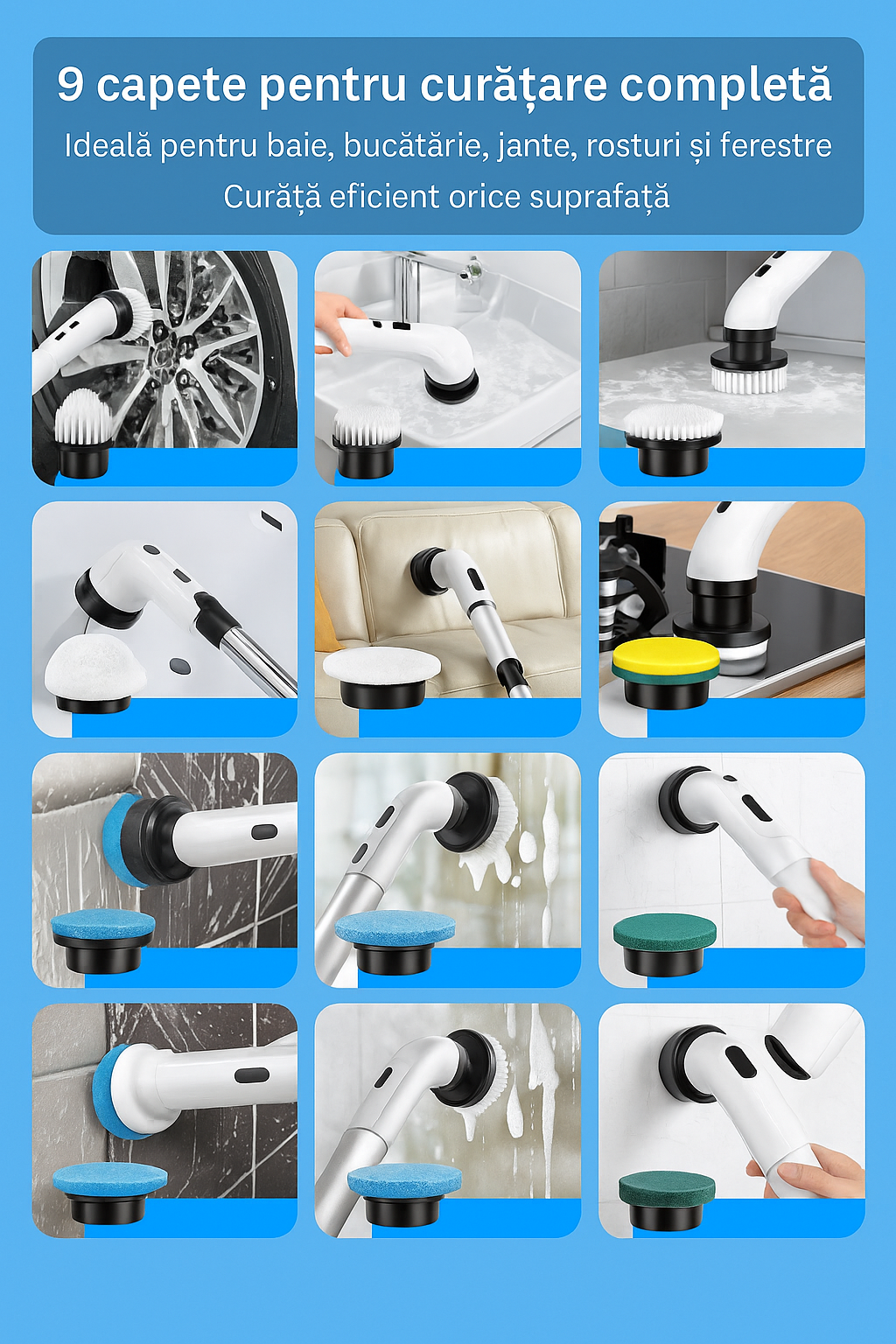 9 capete pentru curățare completă
Ideală pentru baie, bucătărie, jante, rosturi și ferestre
Curăță eficient orice suprafață