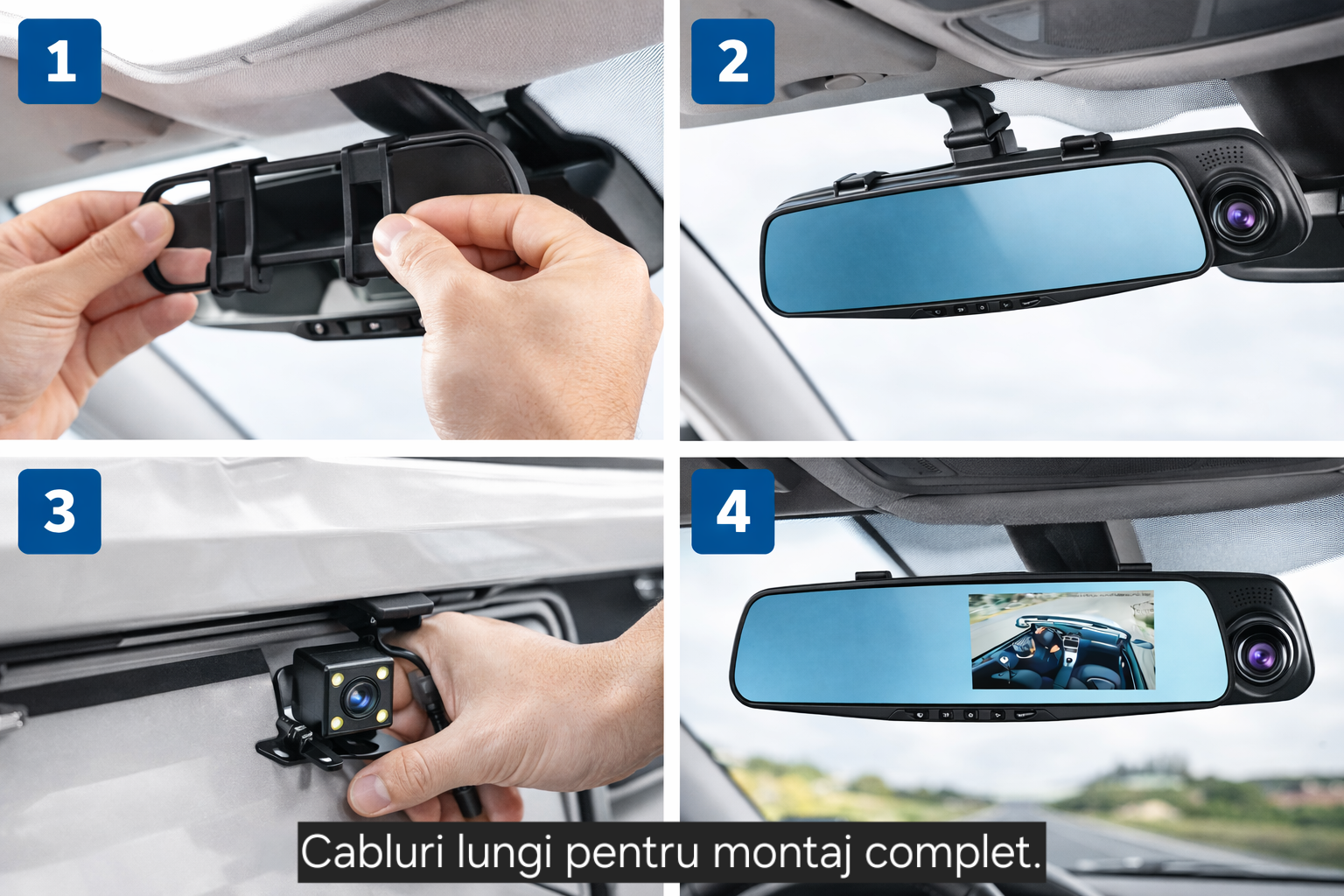 1

2

3

4

Cabluri lungi pentru montaj complet.