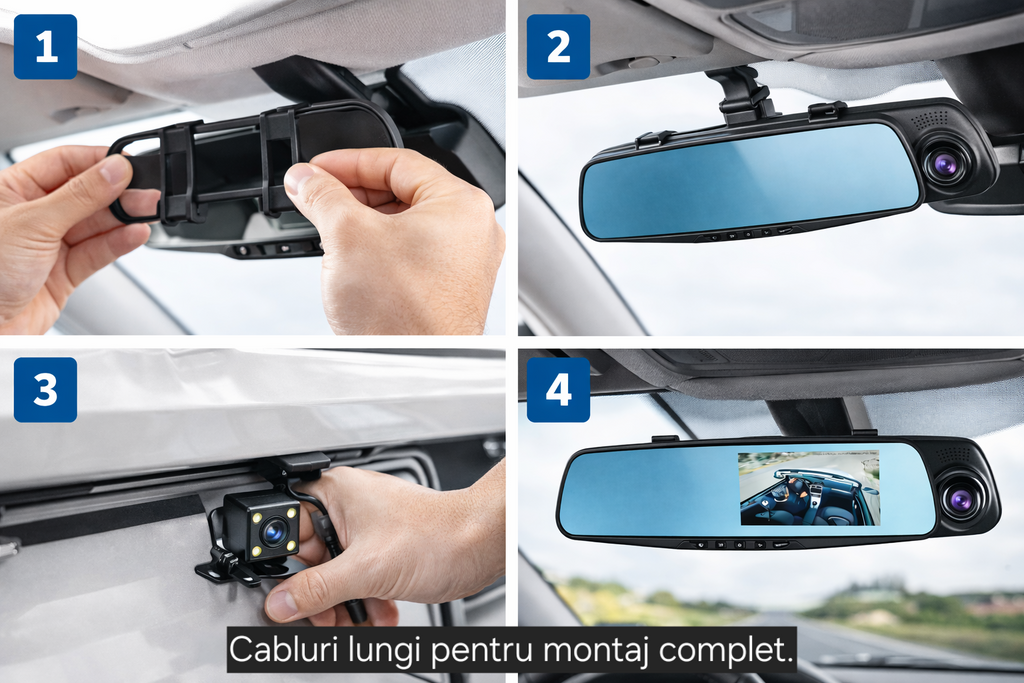 1

2

3

4

Cabluri lungi pentru montaj complet.